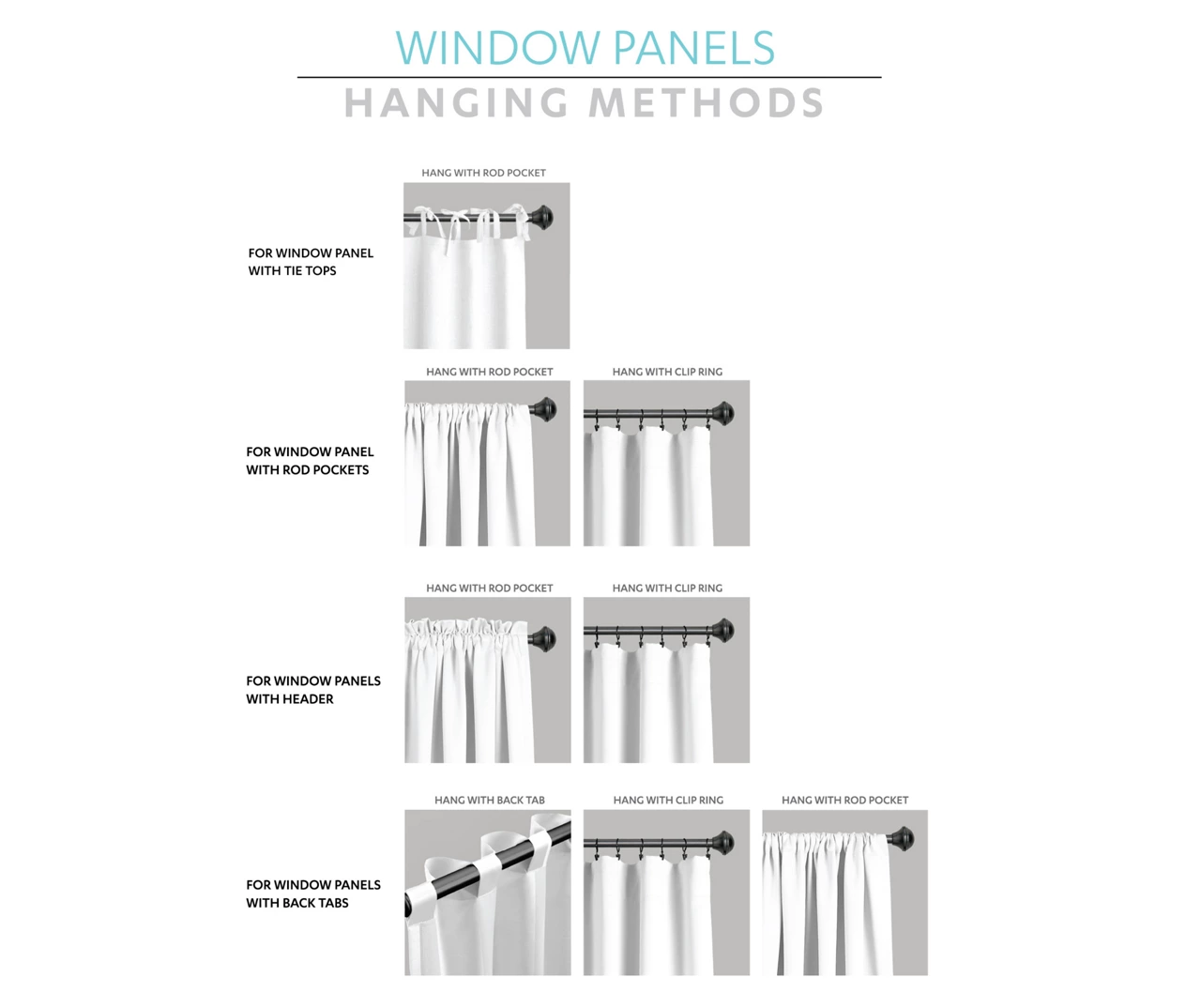 WINDOW PANELS

HANGING METHODS

FOR WINDOW PANEL WITH TIE TOPS

HANG WITH ROD POCKET

FOR WINDOW PANEL WITH ROD POCKETS

HANG WITH ROD POCKET

HANG WITH CLIP RING

FOR WINDOW PANELS WITH HEADER

HANG WITH ROD POCKET

HANG WITH CLIP RING

FOR WINDOW PANELS WITH BACK TABS

HANG WITH BACK TAB

HANG WITH CLIP RING

HANG WITH ROD POCKET